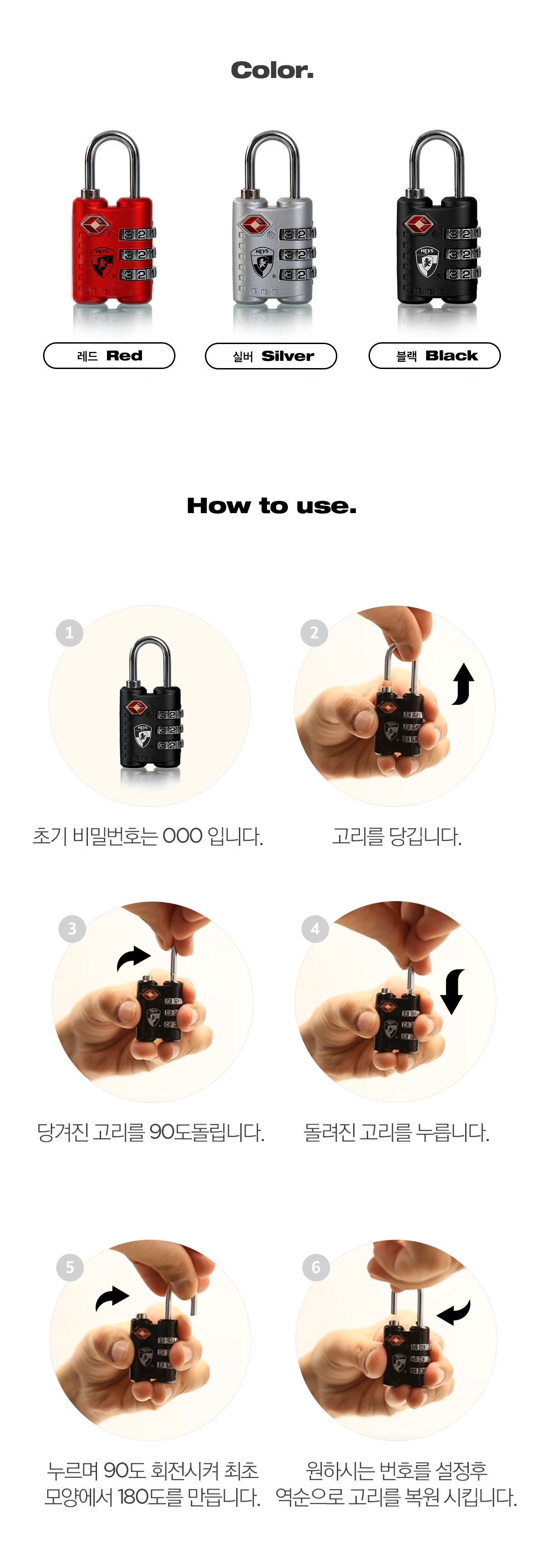 Color.

레드 Red

실버 Silver

블랙 Black

How to use.

1

초기 비밀번호는 000 입니다.

2

고리를 당깁니다.

3

당겨진 고리를 90도돌립니다.

4

돌려진 고리를 누릅니다.

5

누르며 90도 회전시켜 최초 모양에서 180도를 만듭니다.

6

원하시는 번호를 설정후 역순으로 고리를 복원 시킵니다.